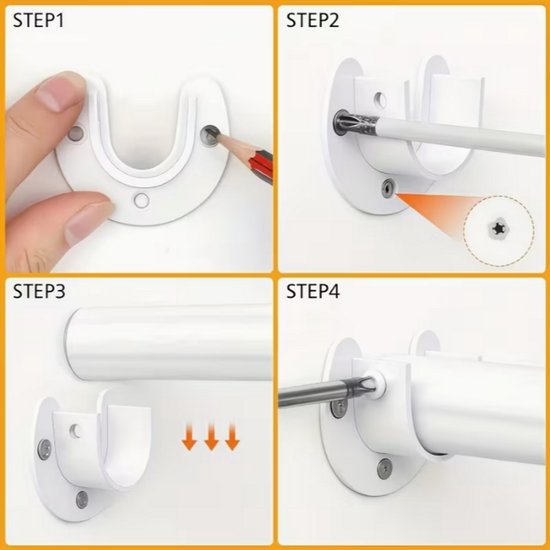 STEP1

STEP2

STEP3

STEP4